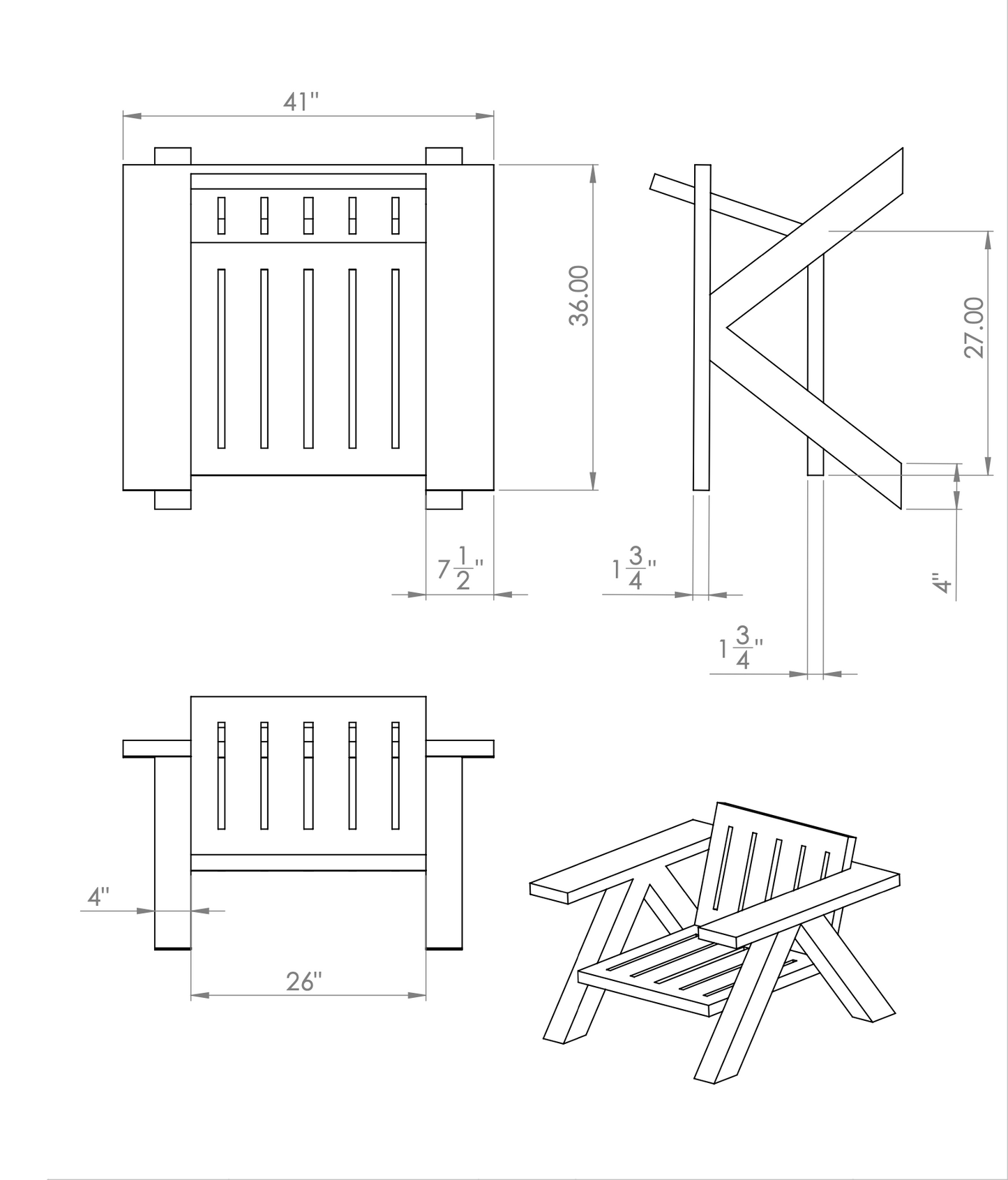 41"

36.00

27.00

$7\frac{1}{2}$"

$1\frac{3}{4}$"

4"

$1\frac{3}{4}$"

4"

26"