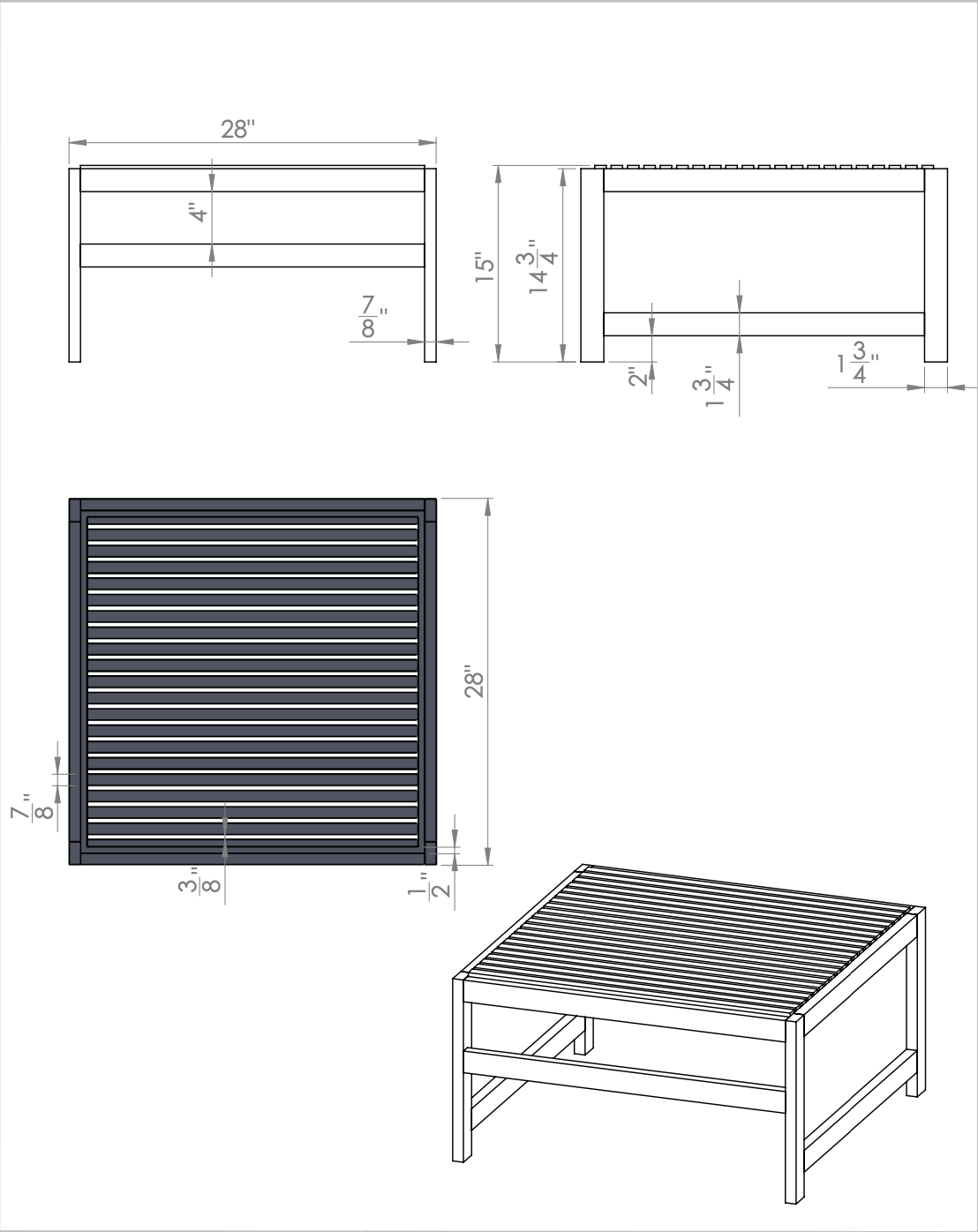 28"

4"

$\frac{7}{8}$"

15"

$14\frac{3}{4}$"

2"

$1\frac{3}{4}$"

$1\frac{3}{4}$"

28"

$\frac{7}{8}$"

$\frac{3}{8}$"

$\frac{1}{2}$"